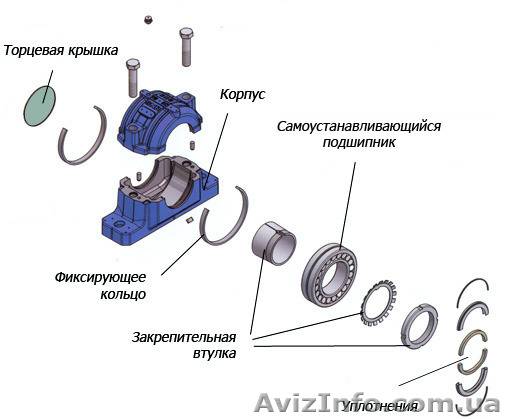 Торцевая крышка

Корпус

Самоустанавливающийся подшипник

Фиксирующее кольцо

Закрепительная втулка

Уплотнения

AvizInfo.com.ua